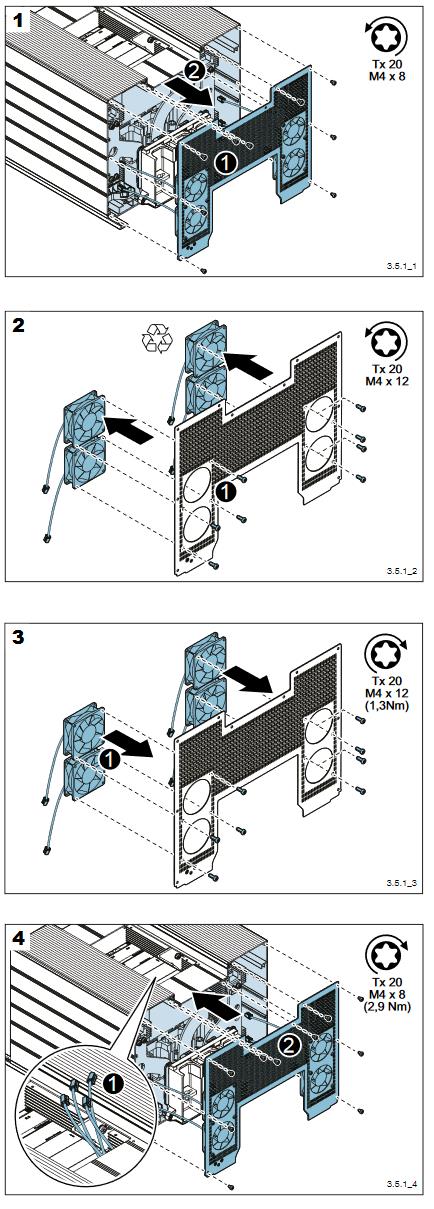 1

2

1

Tx 20
M4 x 8

3.5.1_1

2

1

Tx 20
M4 x 12

3.5.1_2

3

1

Tx 20
M4 x 12
(1,3Nm)

3.5.1_3

4

1

2

Tx 20
M4 x 8
(2,9 Nm)

3.5.1_4