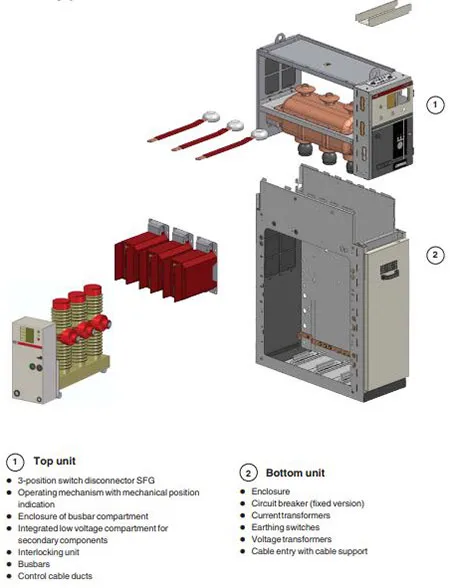 1

2

1 Top unit
- 3-position switch disconnector SFG
- Operating mechanism with mechanical position indication
- Enclosure of busbar compartment
- Integrated low voltage compartment for secondary components
- Interlocking unit
- Busbars
- Control cable ducts

2 Bottom unit
- Enclosure
- Circuit breaker (fixed version)
- Current transformers
- Earthing switches
- Voltage transformers
- Cable entry with cable support